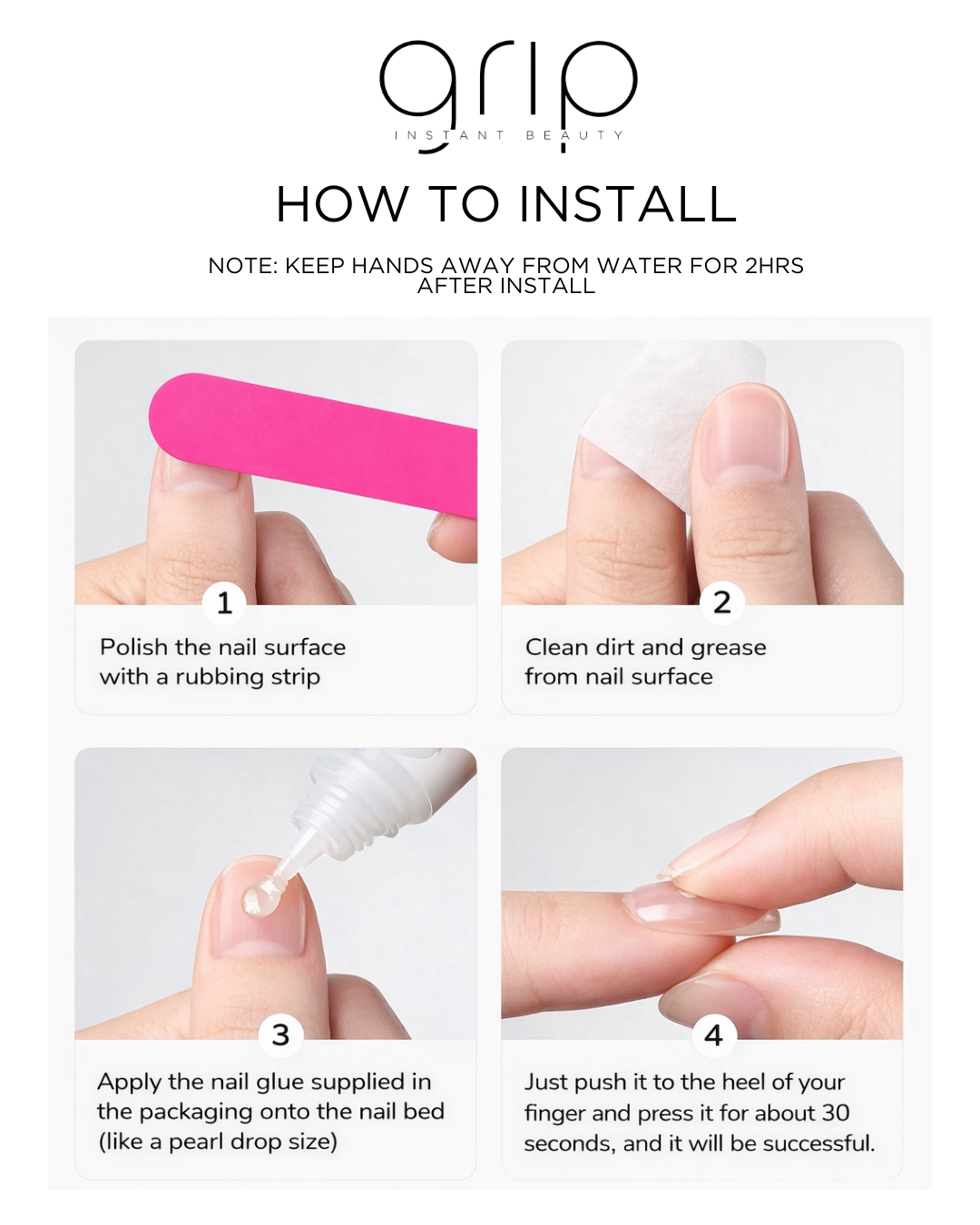 grip
INSTANT BEAUTY

HOW TO INSTALL

NOTE: KEEP HANDS AWAY FROM WATER FOR 2HRS AFTER INSTALL

1
Polish the nail surface with a rubbing strip

2
Clean dirt and grease from nail surface

3
Apply the nail glue supplied in the packaging onto the nail bed (like a pearl drop size)

4
Just push it to the heel of your finger and press it for about 30 seconds, and it will be successful.