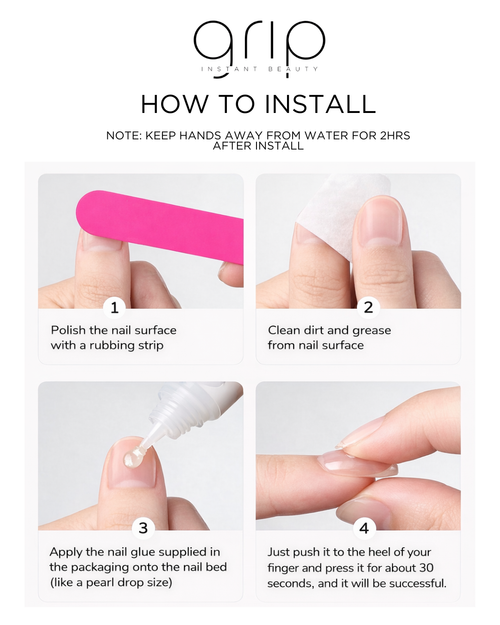 grip
INSTANT BEAUTY

HOW TO INSTALL

NOTE: KEEP HANDS AWAY FROM WATER FOR 2HRS AFTER INSTALL

1
Polish the nail surface with a rubbing strip

2
Clean dirt and grease from nail surface

3
Apply the nail glue supplied in the packaging onto the nail bed (like a pearl drop size)

4
Just push it to the heel of your finger and press it for about 30 seconds, and it will be successful.